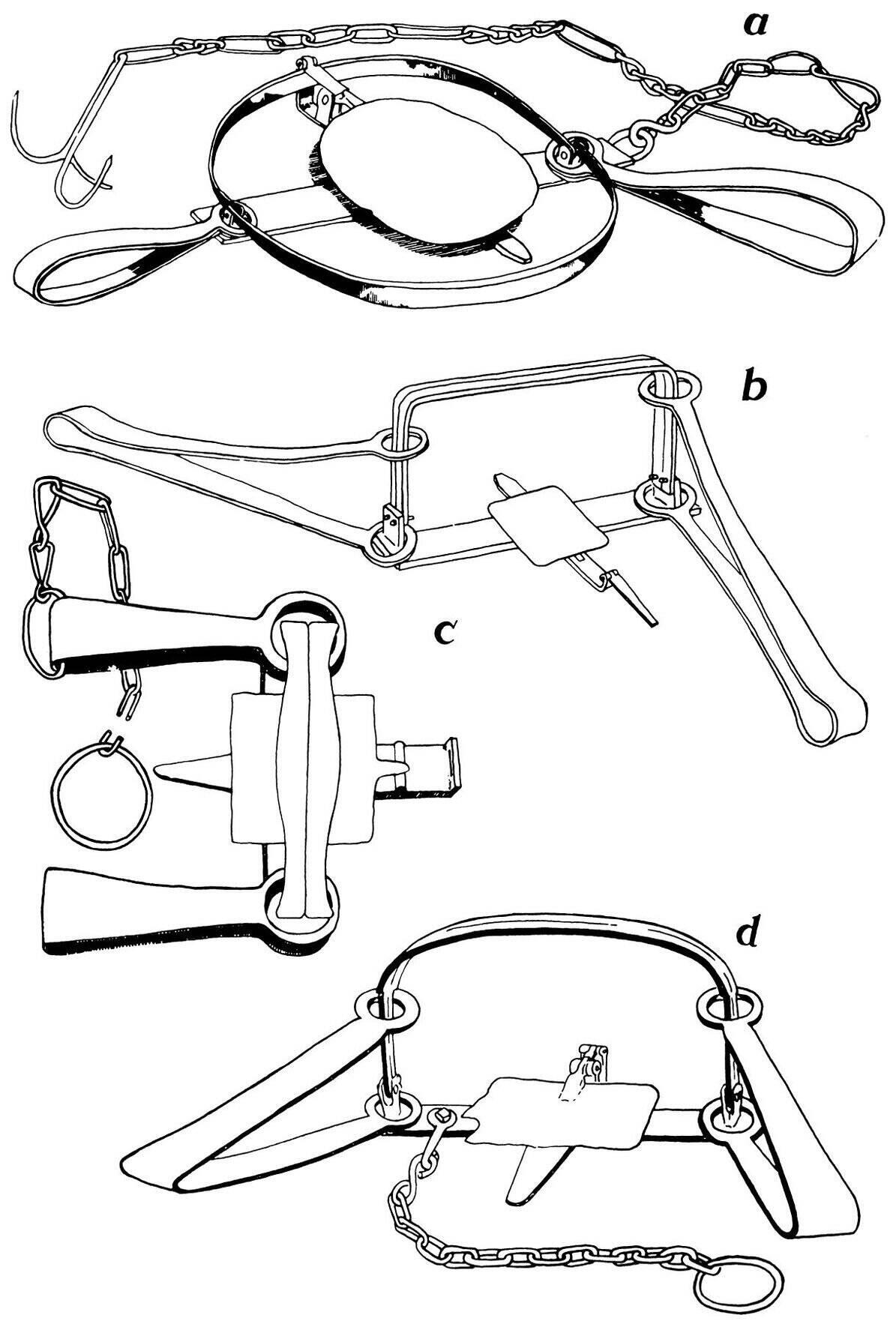 a

b

c

d