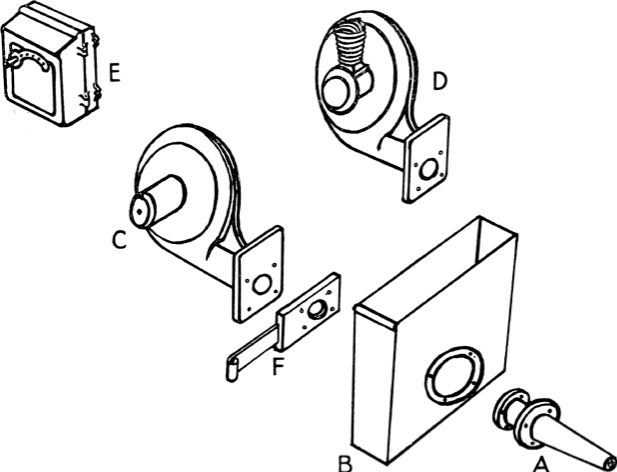 E

D

C

F

B

A