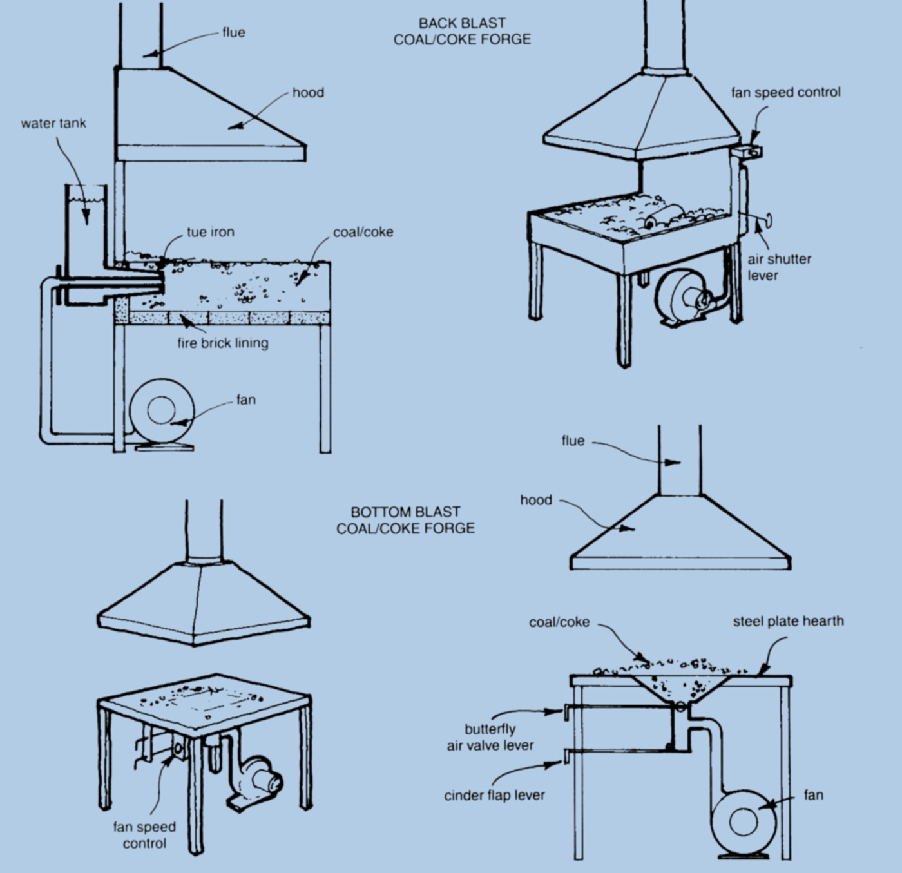 BACK BLAST
COAL/COKE FORGE

flue

hood

water tank

tue iron

coal/coke

fire brick lining

fan

fan speed control

air shutter lever

BOTTOM BLAST
COAL/COKE FORGE

flue

hood

coal/coke

steel plate hearth

butterfly air valve lever

cinder flap lever

fan

fan speed control